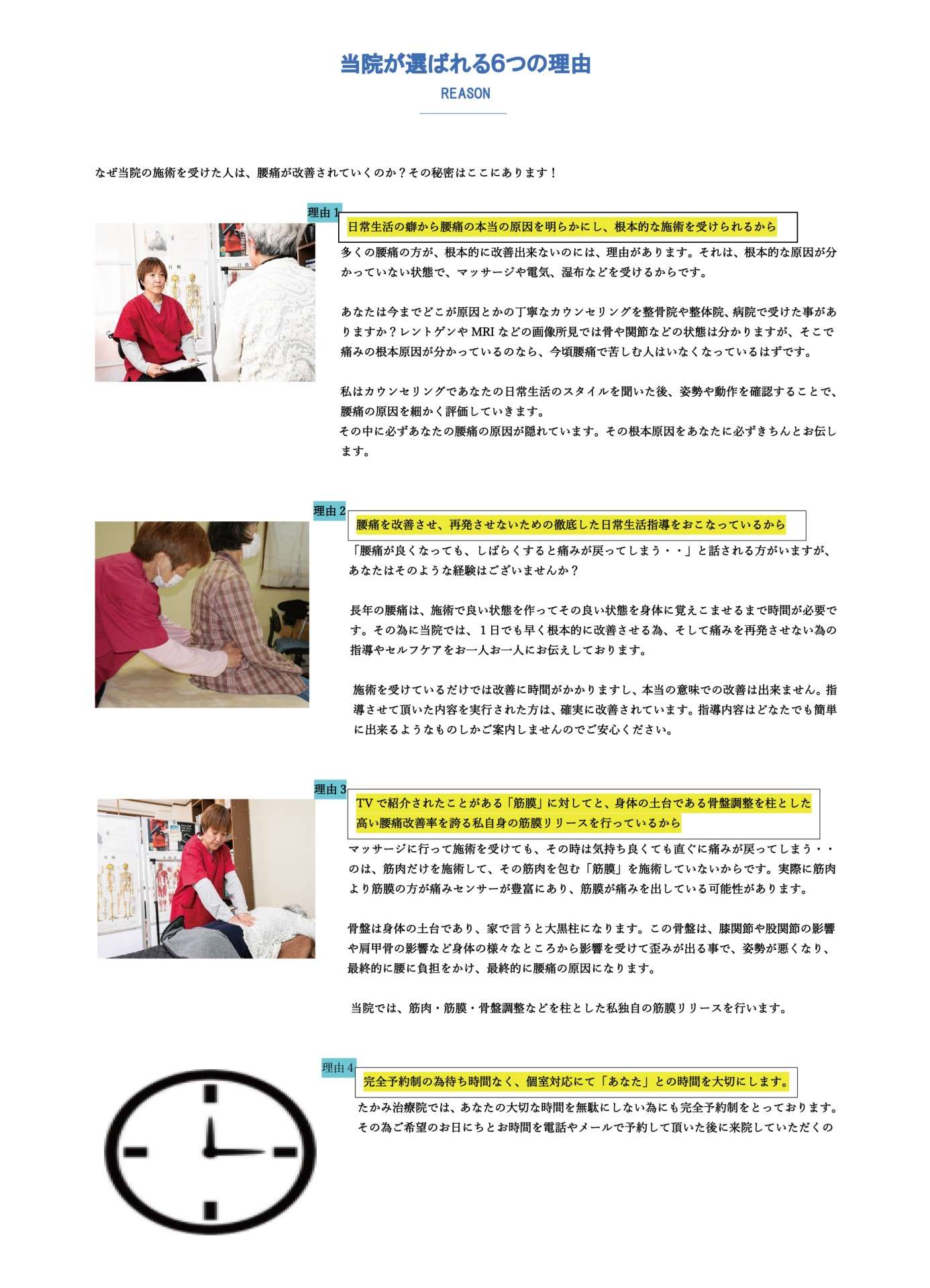 当院が選ばれる6つの理由

REASON

なぜ当院の施術を受けた人は、腰痛が改善されていくのか？その秘密はここにあります！

理由 1

日常生活の癖から腰痛の本当の原因を明らかにし、根本的な施術を受けられるから

多くの腰痛の方が、根本的に改善出来ないのには、理由があります。それは、根本的な原因が分かっていない状態で、マッサージや電気、湿布などを受けるからです。

あなたは今までどこが原因とかの丁寧なカウンセリングを整骨院や整体院、病院で受けた事がありますか？レントゲンや MRI などの画像所見では骨や関節などの状態は分かりますが、そこで痛みの根本原因が分かっているのなら、今頃腰痛で苦しむ人はいなくなっているはずです。

私はカウンセリングであなたの日常生活のスタイルを聞いた後、姿勢や動作を確認することで、腰痛の原因を細かく評価していきます。
その中に必ずあなたの腰痛の原因が隠れています。その根本原因をあなたに必ずきちんとお伝します。

理由 2

腰痛を改善させ、再発させないための徹底した日常生活指導をおこなっているから

「腰痛が良くなっても、しばらくすると痛みが戻ってしまう・・」と話される方がいますが、あなたはそのような経験はございませんか？

長年の腰痛は、施術で良い状態を作ってその良い状態を身体に覚えこませるまで時間が必要です。その為に当院では、１日でも早く根本的に改善させる為、そして痛みを再発させない為の指導やセルフケアをお一人お一人にお伝えしております。

施術を受けているだけでは改善に時間がかかりますし、本当の意味での改善は出来ません。指導させて頂いた内容を実行された方は、確実に改善されています。指導内容はどなたでも簡単に出来るようなものしかご案内しませんのでご安心ください。

理由 3

TV で紹介されたことがある「筋膜」に対してと、身体の土台である骨盤調整を柱とした高い腰痛改善率を誇る私自身の筋膜リリースを行っているから

マッサージに行って施術を受けても、その時は気持ち良くても直ぐに痛みが戻ってしまう・・のは、筋肉だけを施術して、その筋肉を包む「筋膜」を施術していないからです。実際に筋肉より筋膜の方が痛みセンサーが豊富にあり、筋膜が痛みを出している可能性があります。

骨盤は身体の土台であり、家で言うと大黒柱になります。この骨盤は、膝関節や股関節の影響や肩甲骨の影響など身体の様々なところから影響を受けて歪みが出る事で、姿勢が悪くなり、最終的に腰に負担をかけ、最終的に腰痛の原因になります。

当院では、筋肉・筋膜・骨盤調整などを柱とした私独自の筋膜リリースを行います。

理由 4

完全予約制の為待ち時間なく、個室対応にて「あなた」との時間を大切にします。

たかみ治療院では、あなたの大切な時間を無駄にしない為にも完全予約制をとっております。その為ご希望のお日にちとお時間を電話やメールで予約して頂いた後に来院していただくの